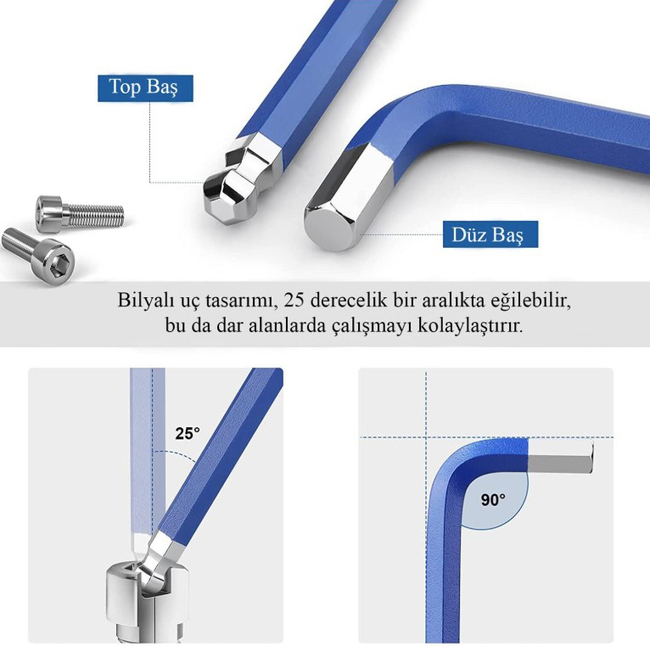 Top Baş

Düz Baş

Bilyalı uç tasarımı, 25 derecelik bir aralıkta eğilebilir, bu da dar alanlarda çalışmayı kolaylaştırır.

25°

90°