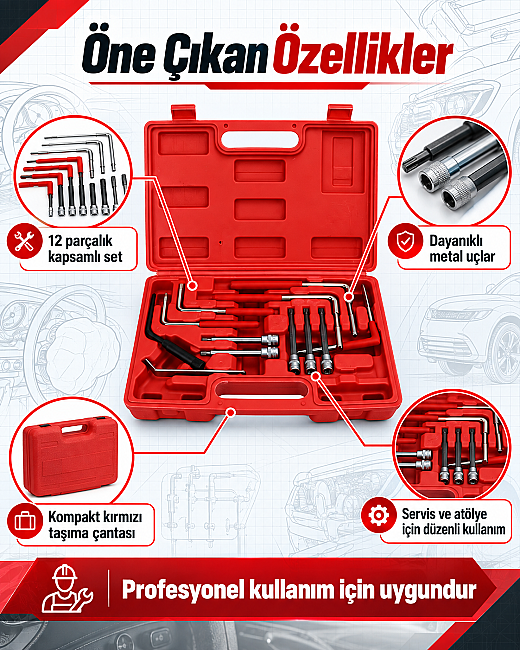 Öne Çıkan Özellikler

12 parçalık kapsamlı set

Dayanıklı metal uçlar

Kompakt kırmızı taşıma çantası

Servis ve atölye için düzenli kullanım

Profesyonel kullanım için uygundur